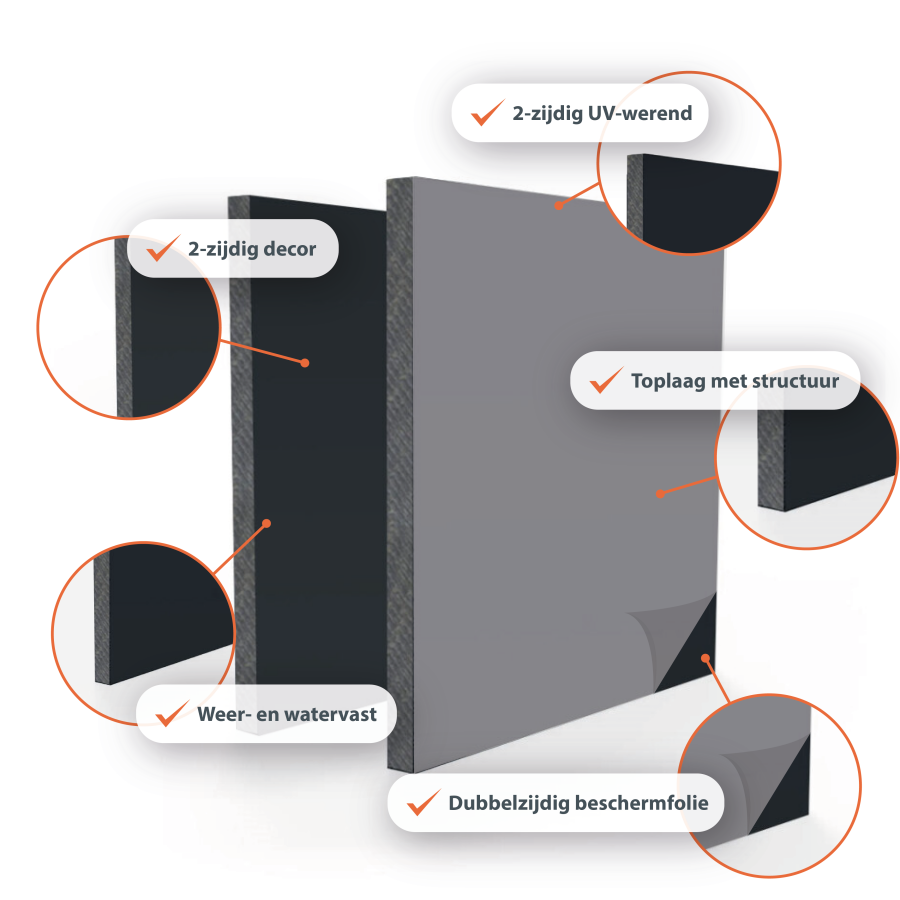 2-zijdig UV-werend

2-zijdig decor

Toplaag met structuur

Weer- en watervast

Dubbelzijdig beschermfolie