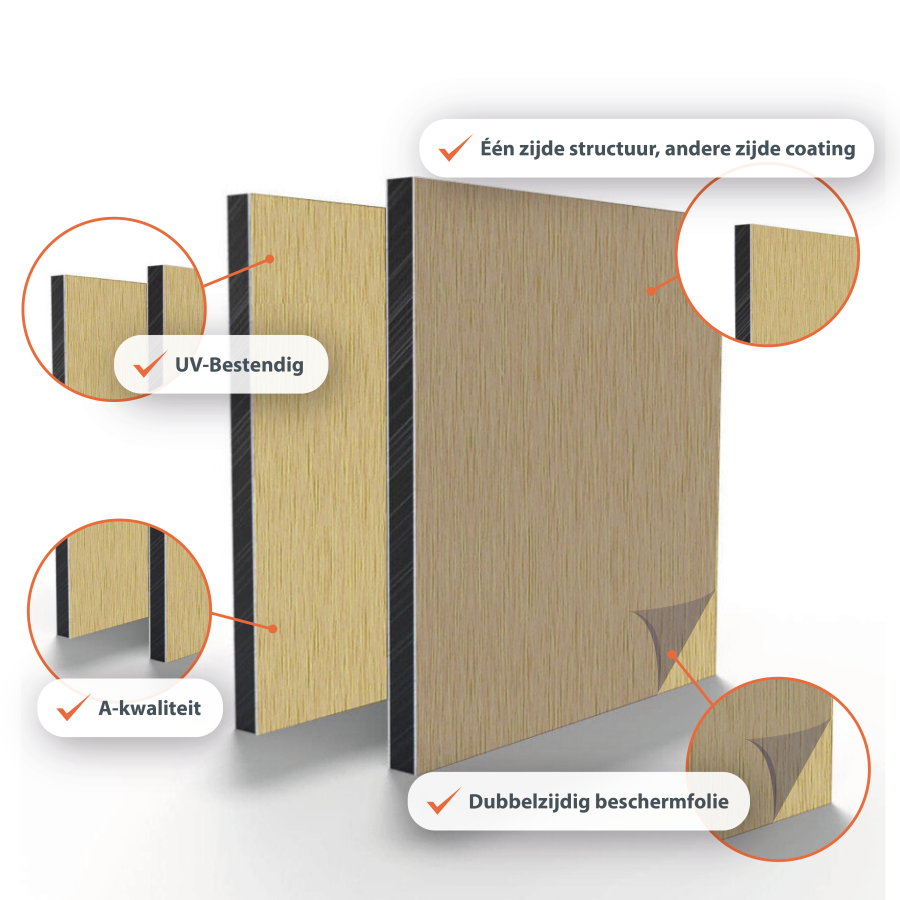 Één zijde structuur, andere zijde coating

UV-Bestendig

A-kwaliteit

Dubbelzijdig beschermfolie