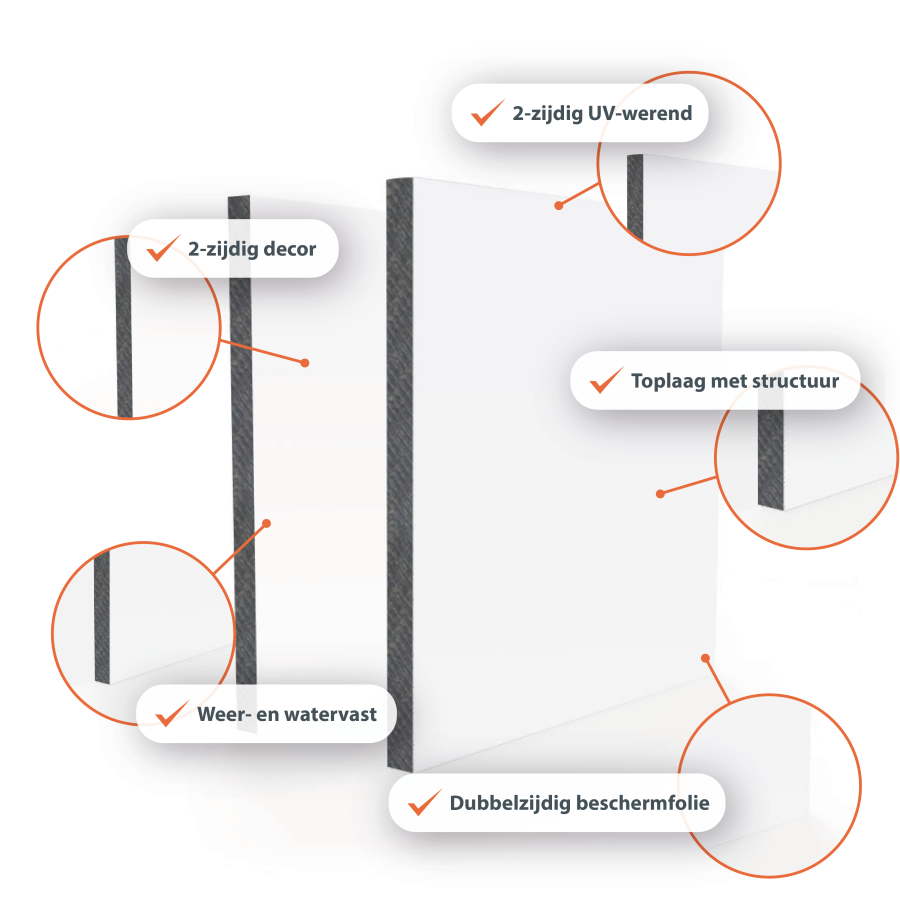 2-zijdig UV-werend

2-zijdig decor

Toplaag met structuur

Weer- en watervast

Dubbelzijdig beschermfolie