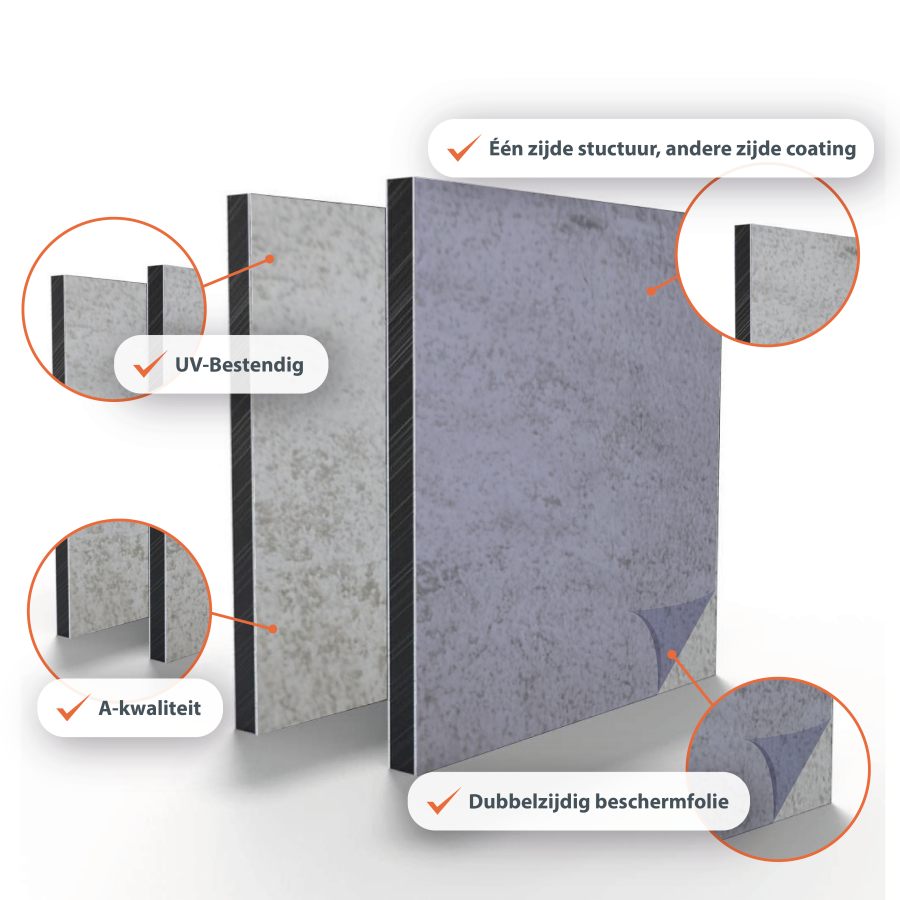 Één zijde stuctuur, andere zijde coating

UV-Bestendig

A-kwaliteit

Dubbelzijdig beschermfolie