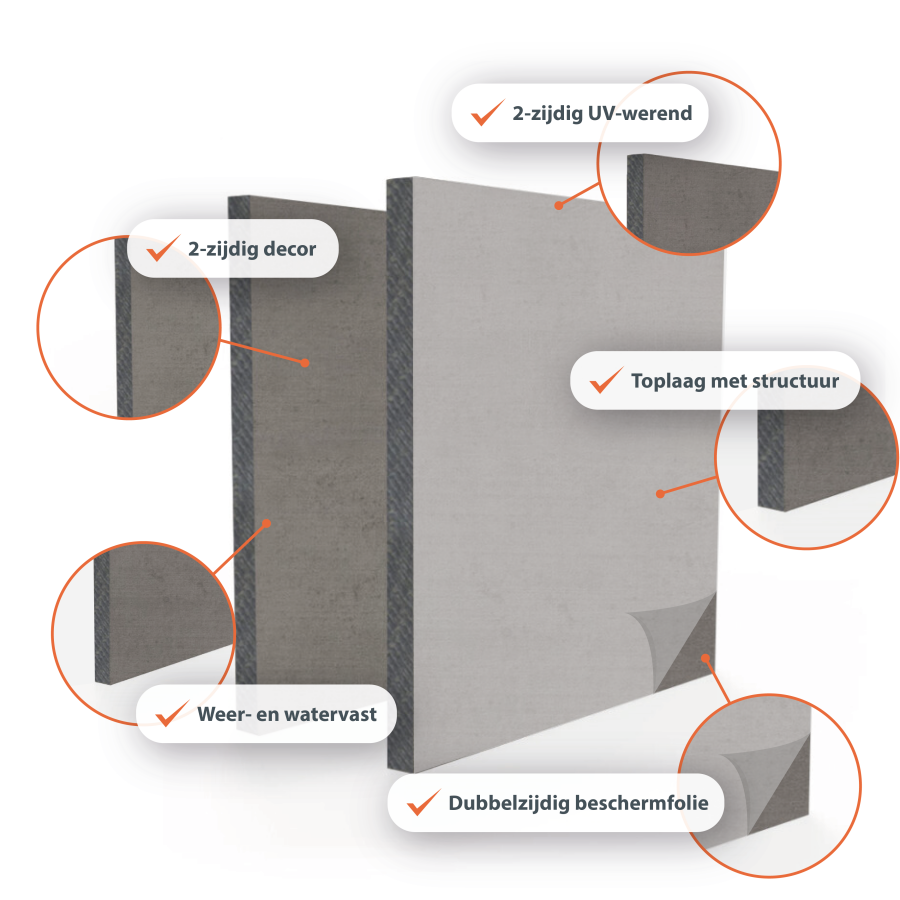 2-zijdig UV-werend

2-zijdig decor

Toplaag met structuur

Weer- en watervast

Dubbelzijdig beschermfolie