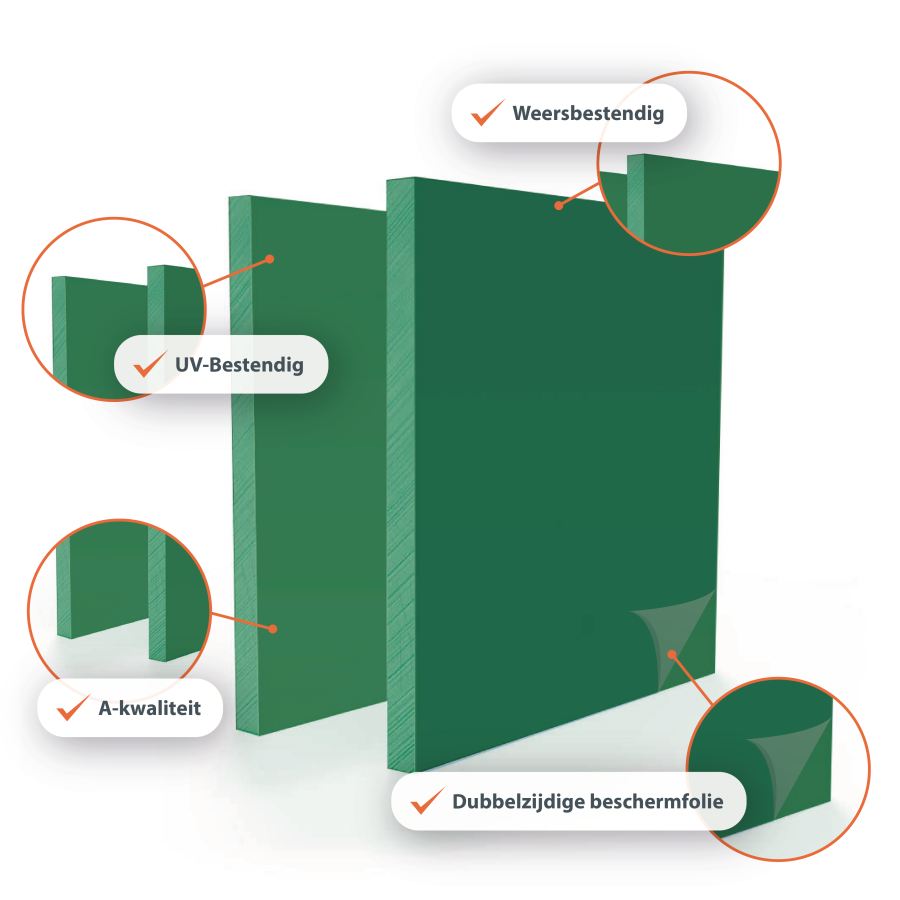 Weersbestendig

UV-Bestendig

A-kwaliteit

Dubbelzijdige beschermfolie