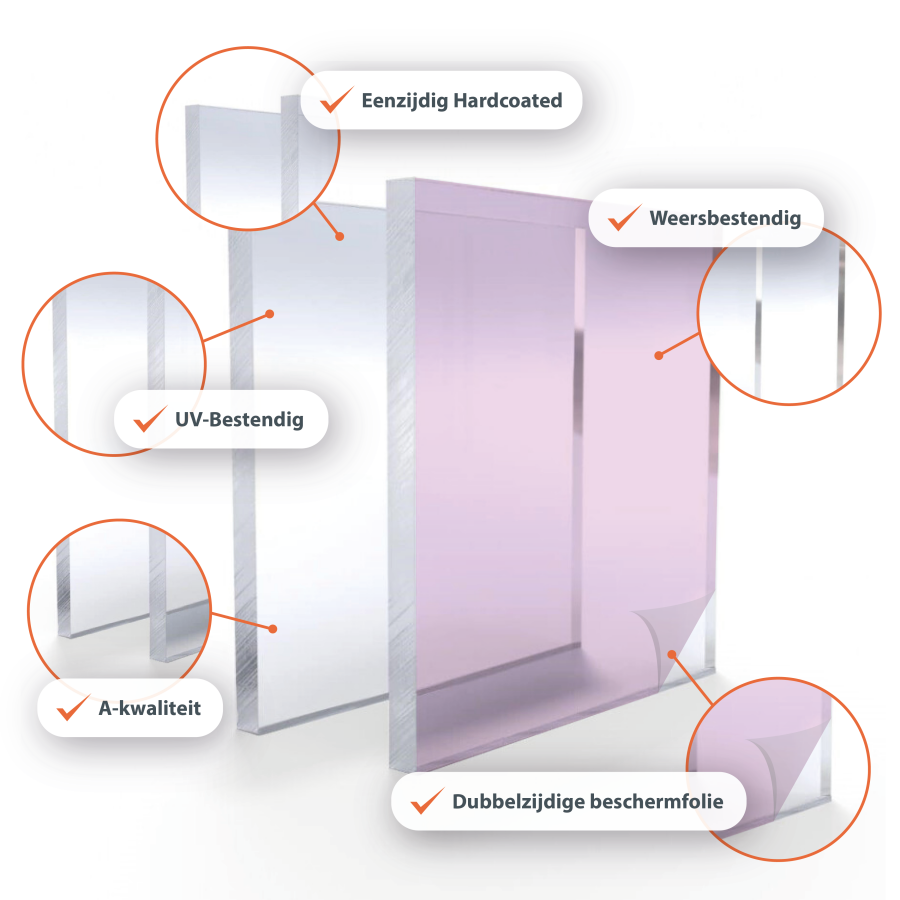 Eenzijdig Hardcoated

Weersbestendig

UV-Bestendig

A-kwaliteit

Dubbelzijdige beschermfolie