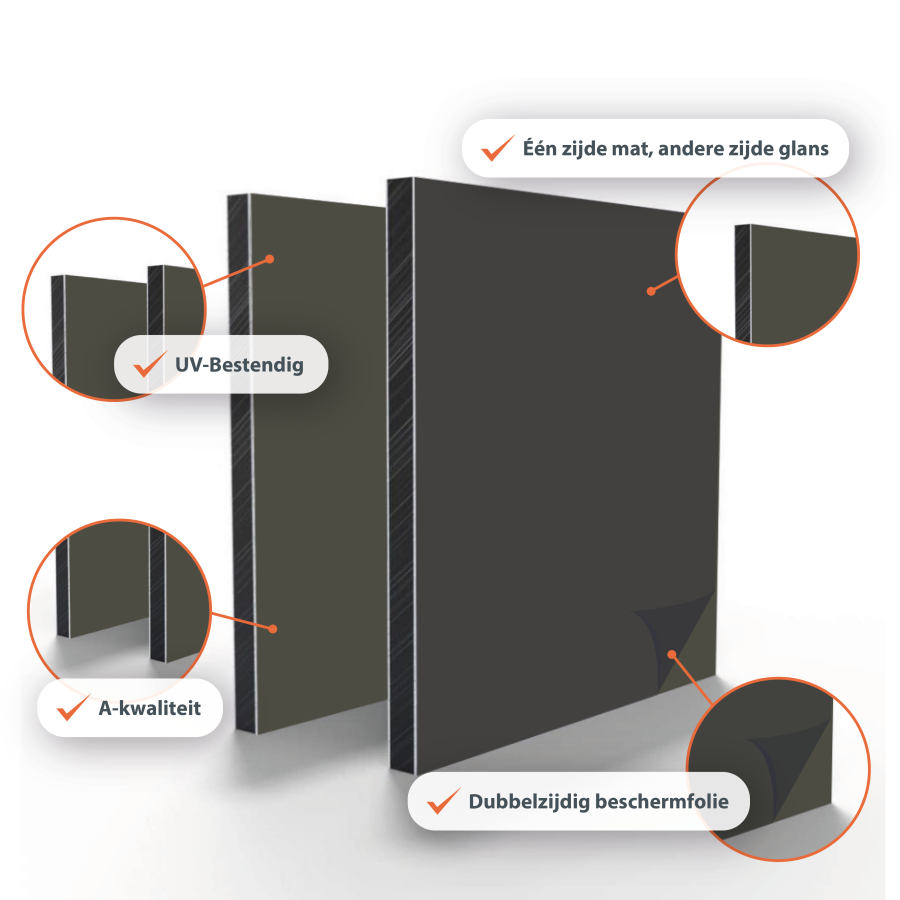 Één zijde mat, andere zijde glans

UV-Bestendig

A-kwaliteit

Dubbelzijdig beschermfolie