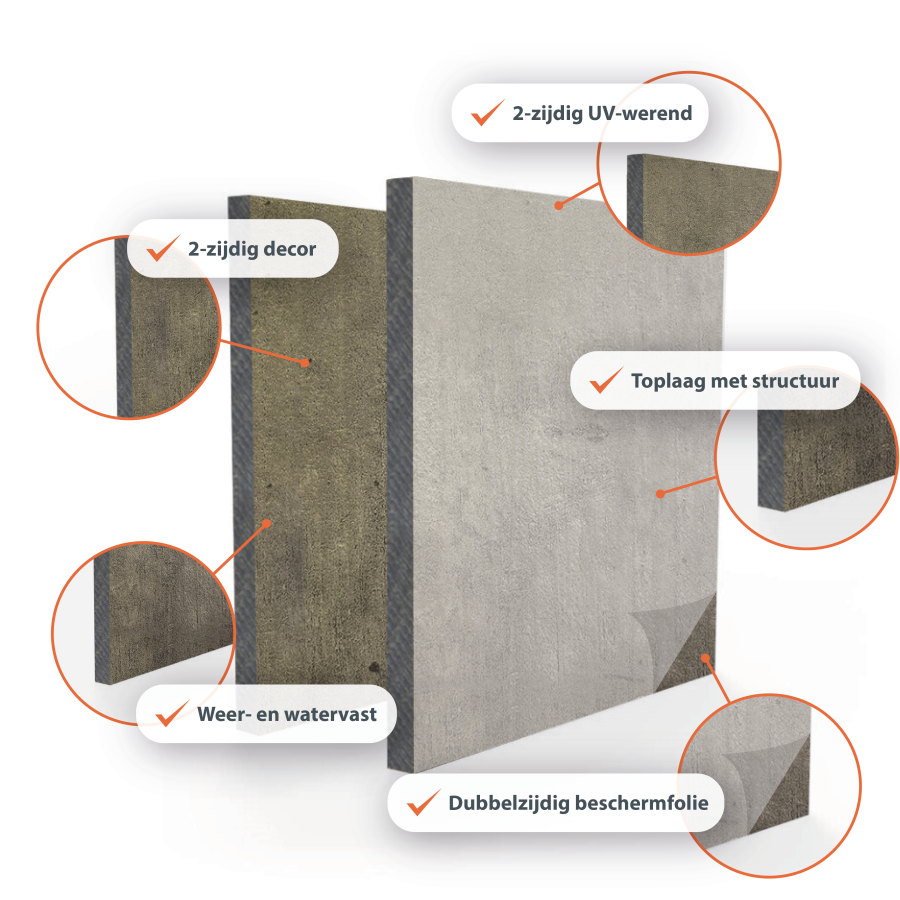 2-zijdig UV-werend

2-zijdig decor

Toplaag met structuur

Weer- en watervast

Dubbelzijdig beschermfolie