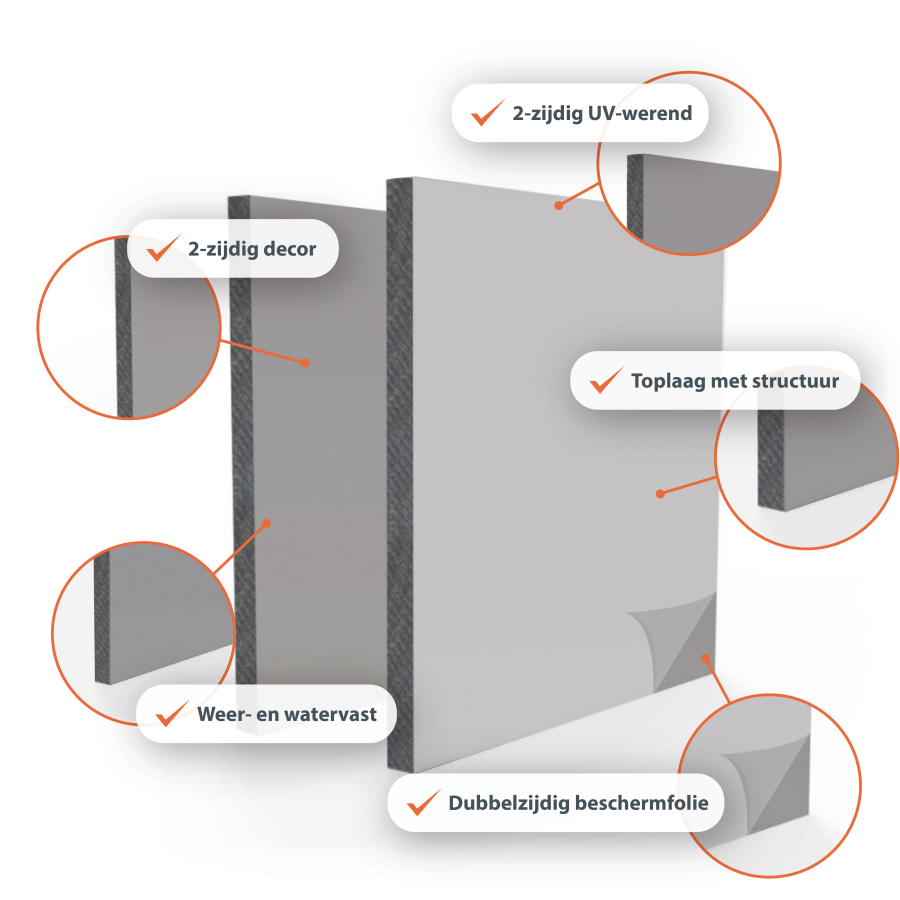 2-zijdig UV-werend

2-zijdig decor

Toplaag met structuur

Weer- en watervast

Dubbelzijdig beschermfolie