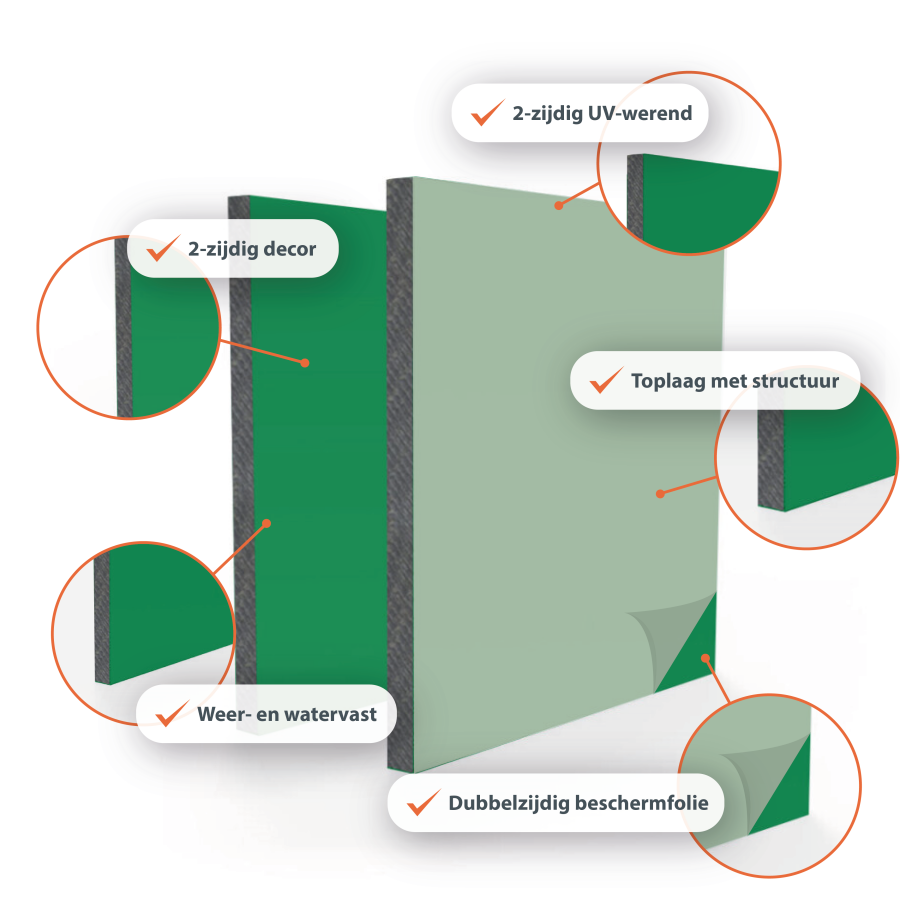 2-zijdig UV-werend

2-zijdig decor

Toplaag met structuur

Weer- en watervast

Dubbelzijdig beschermfolie