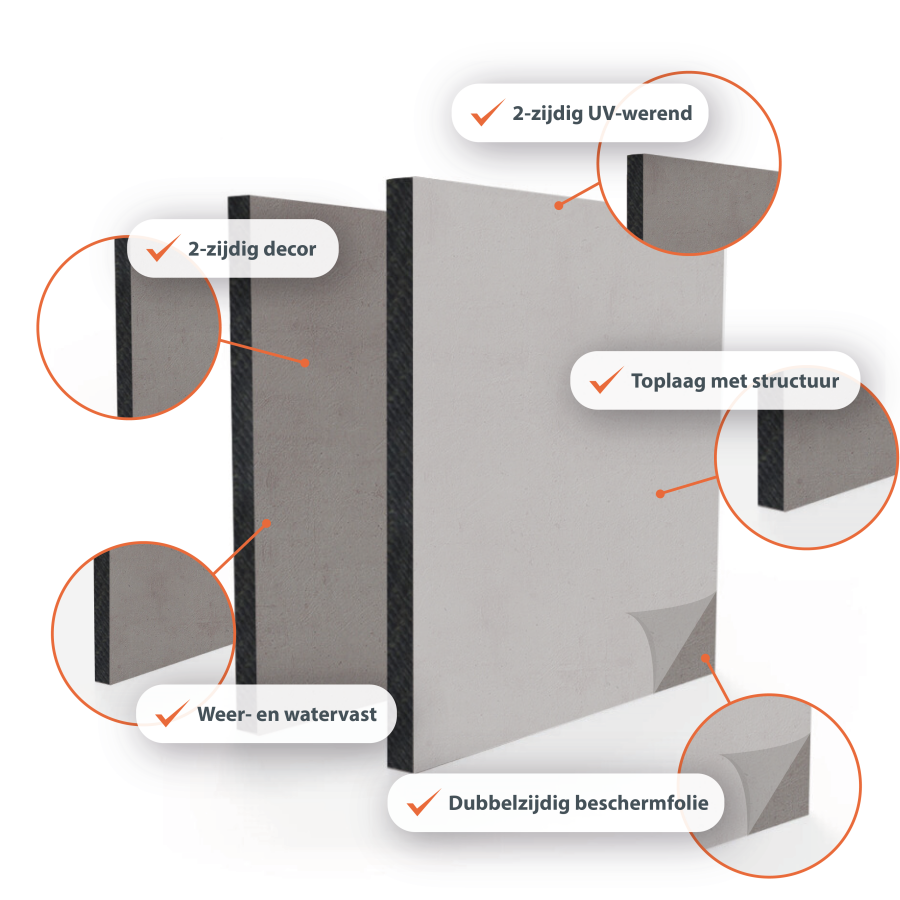 2-zijdig UV-werend

2-zijdig decor

Toplaag met structuur

Weer- en watervast

Dubbelzijdig beschermfolie