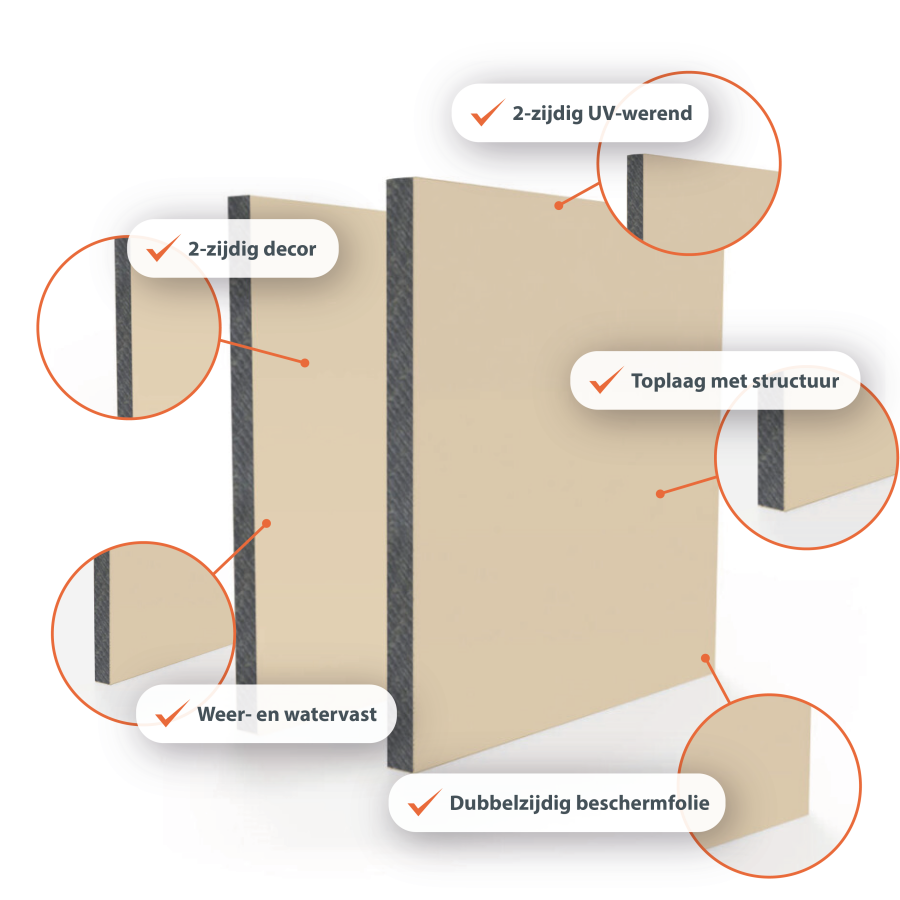 2-zijdig UV-werend

2-zijdig decor

Toplaag met structuur

Weer- en watervast

Dubbelzijdig beschermfolie