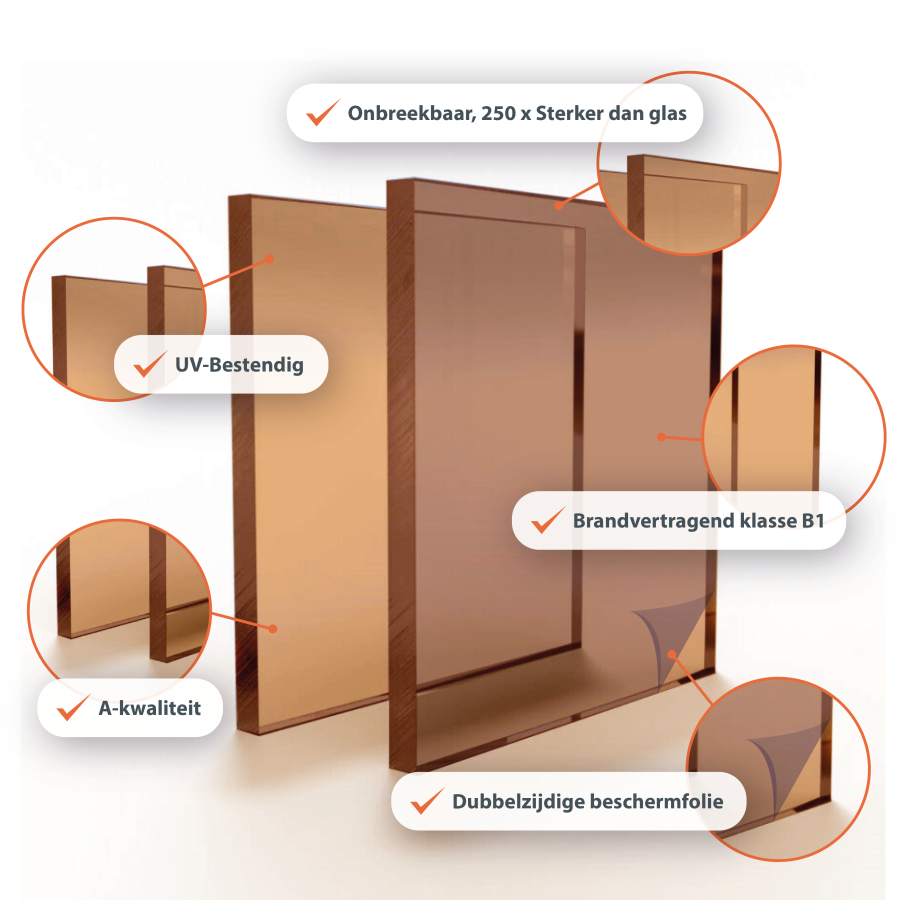 Onbreekbaar, 250 x Sterker dan glas

UV-Bestendig

Brandvertragend klasse B1

A-kwaliteit

Dubbelzijdige beschermfolie