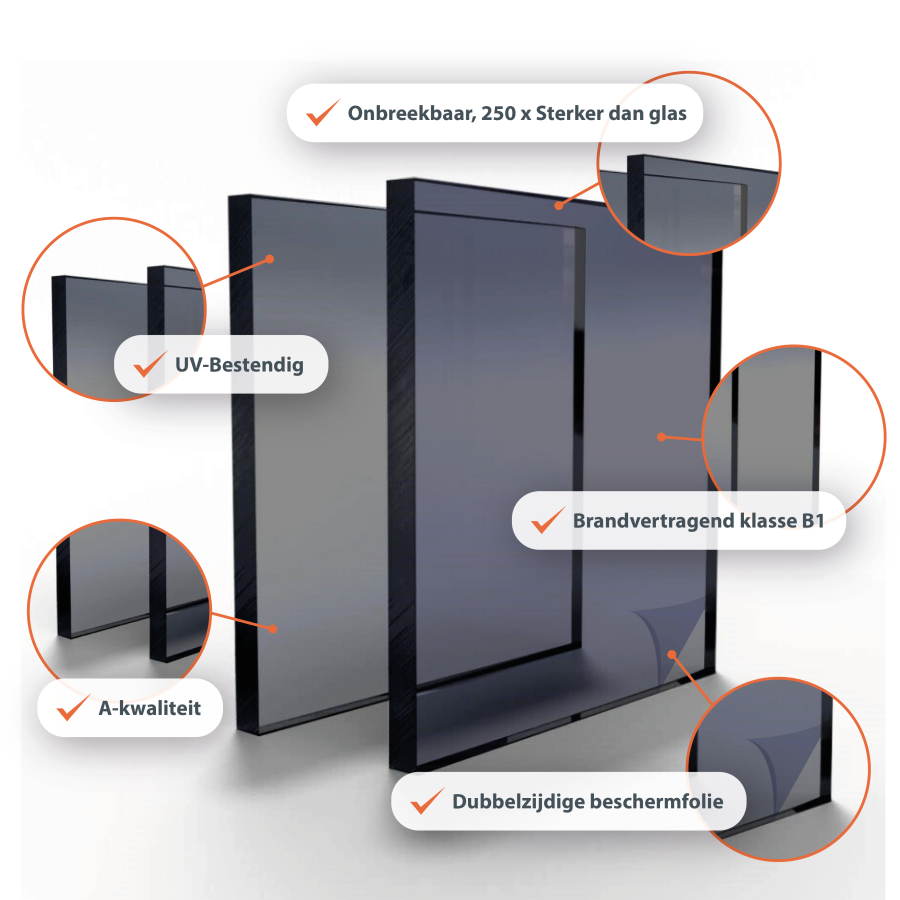 Onbreekbaar, 250 x Sterker dan glas

UV-Bestendig

Brandvertragend klasse B1

A-kwaliteit

Dubbelzijdige beschermfolie