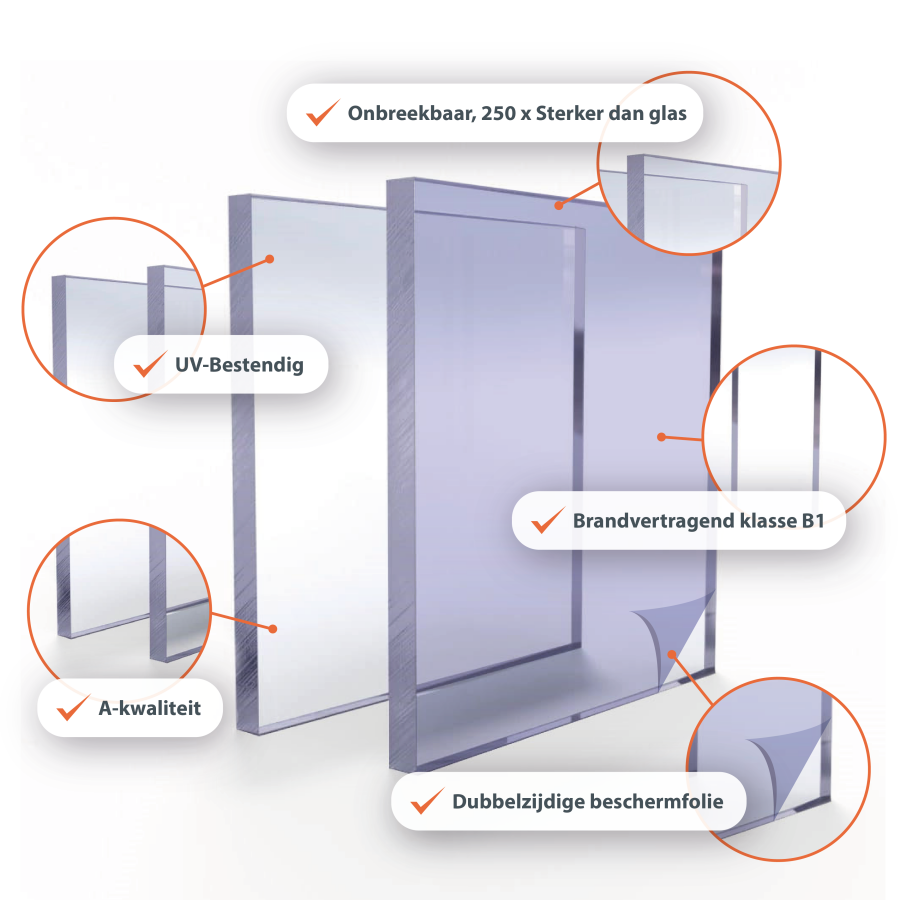 Onbreekbaar, 250 x Sterker dan glas

UV-Bestendig

Brandvertragend klasse B1

A-kwaliteit

Dubbelzijdige beschermfolie