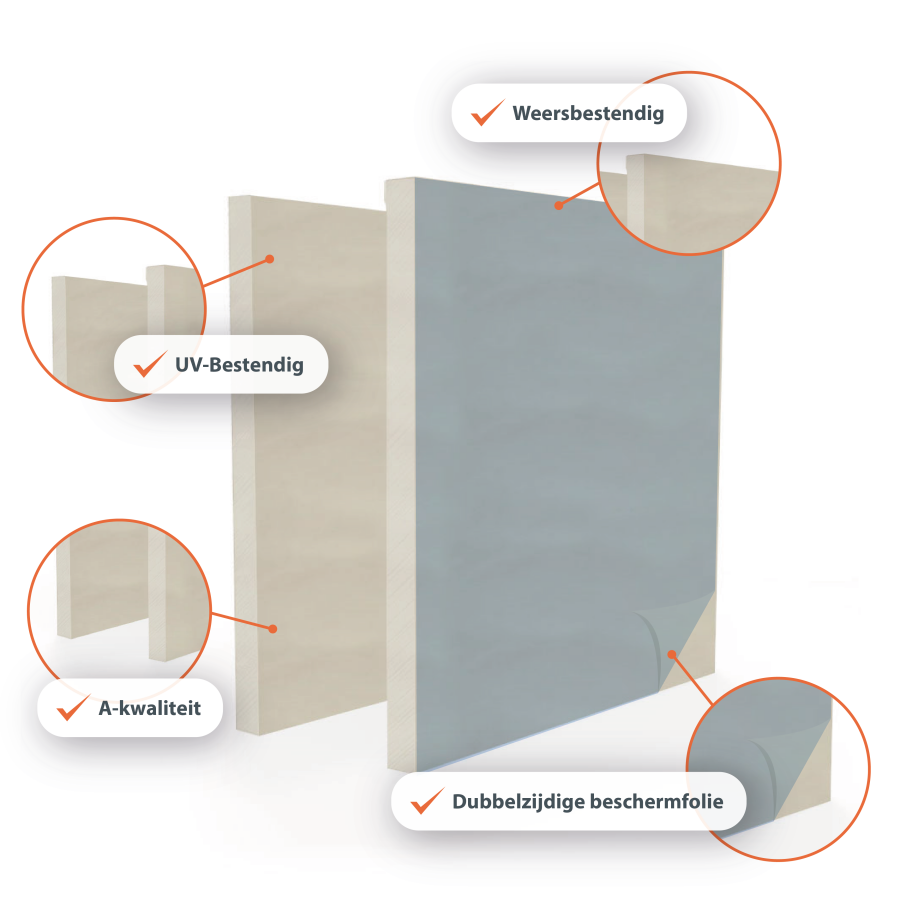 Weersbestendig

UV-Bestendig

A-kwaliteit

Dubbelzijdige beschermfolie