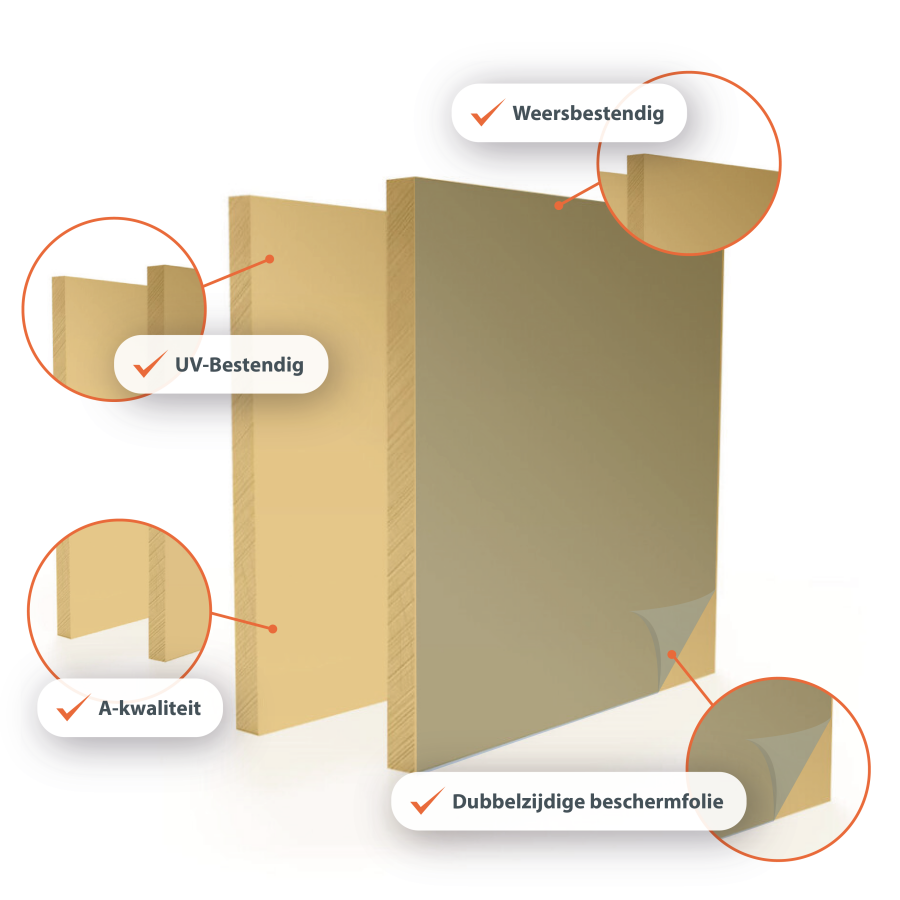 Weersbestendig

UV-Bestendig

A-kwaliteit

Dubbelzijdige beschermfolie