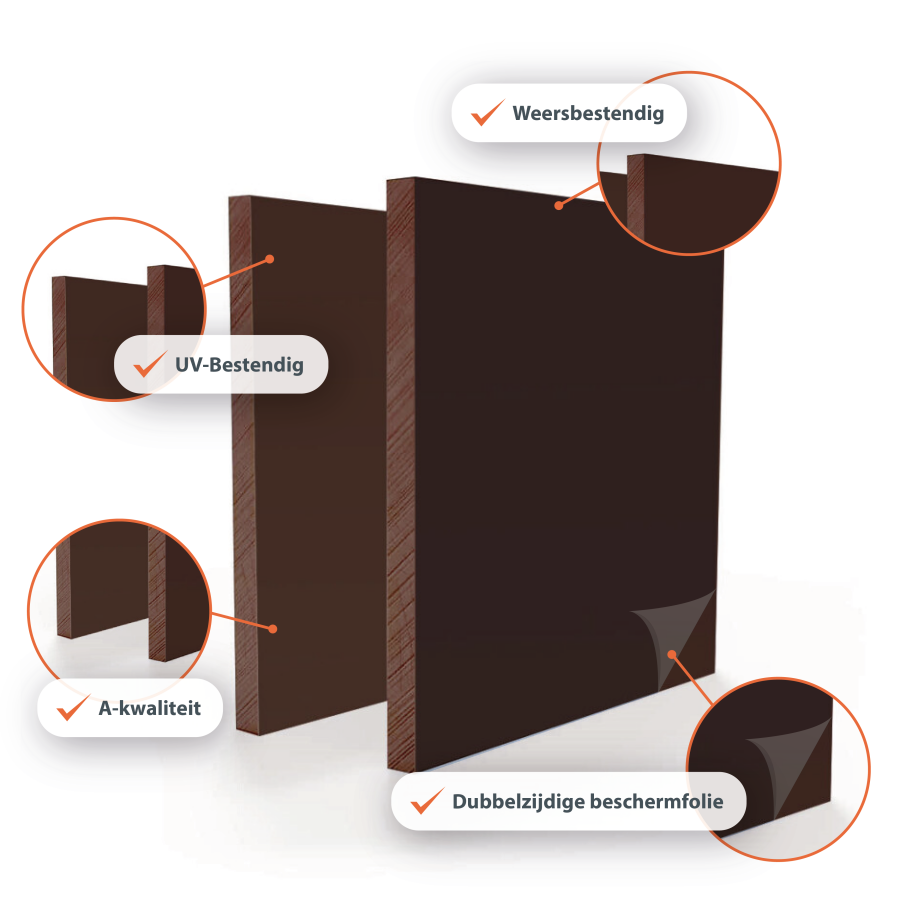 Weersbestendig

UV-Bestendig

A-kwaliteit

Dubbelzijdige beschermfolie