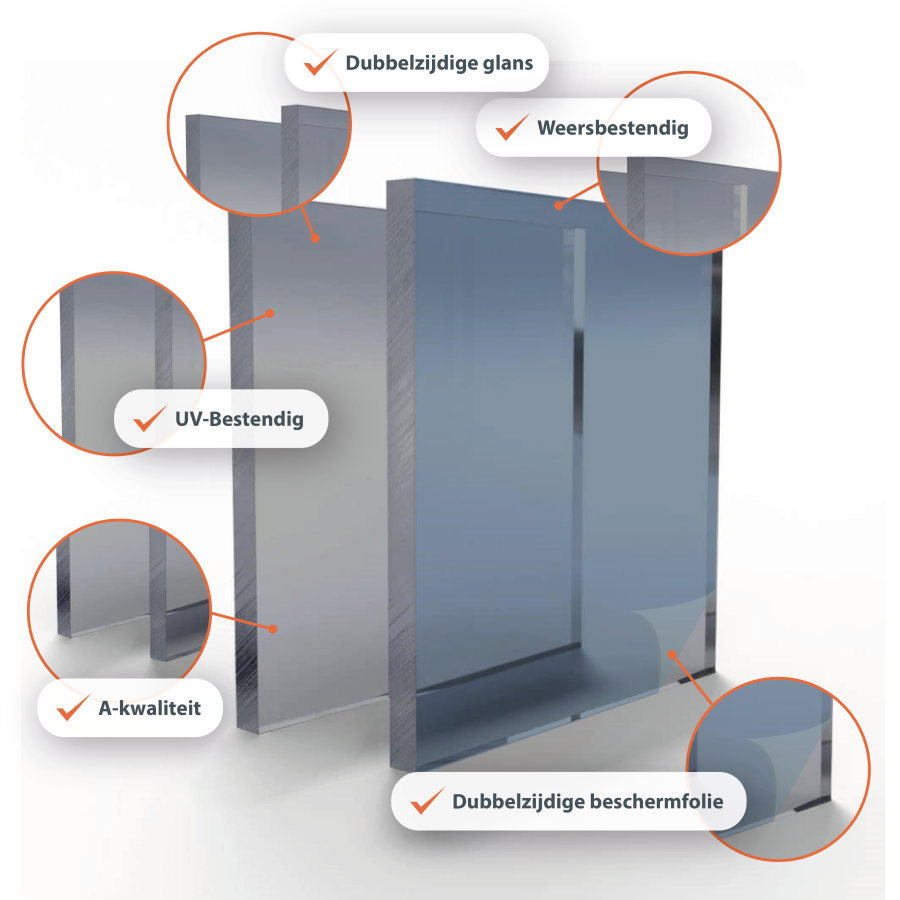 Dubbelzijdige glans

Weersbestendig

UV-Bestendig

A-kwaliteit

Dubbelzijdige beschermfolie