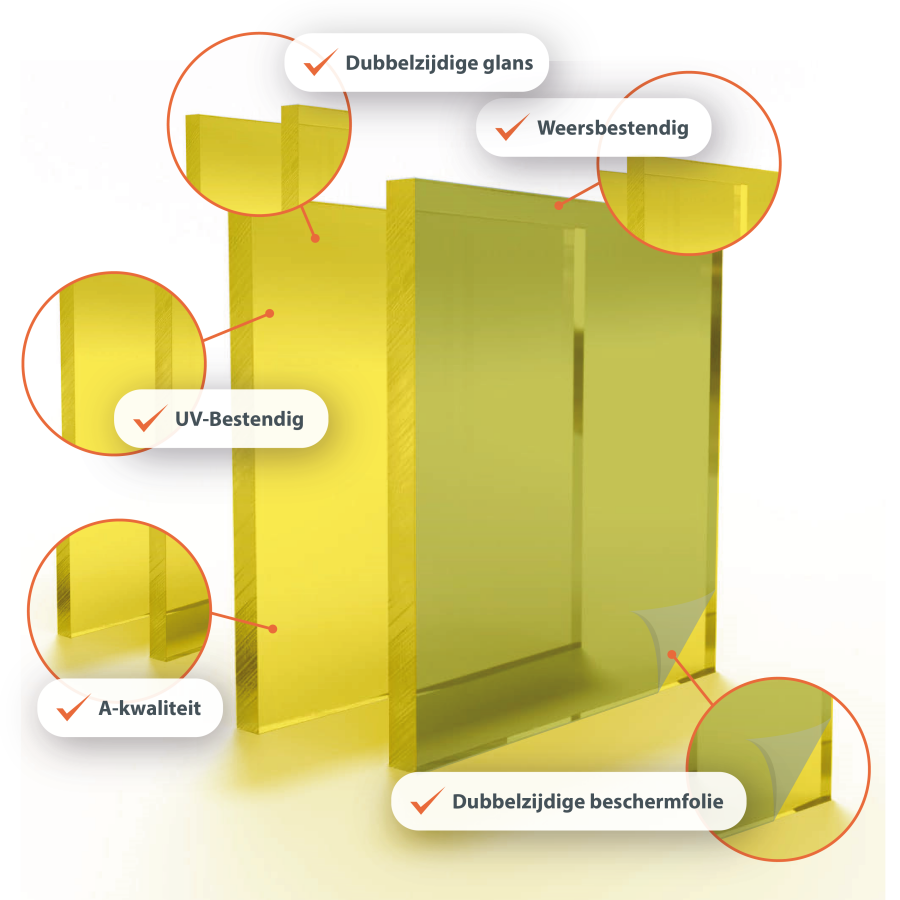 Dubbelzijdige glans

Weersbestendig

UV-Bestendig

A-kwaliteit

Dubbelzijdige beschermfolie