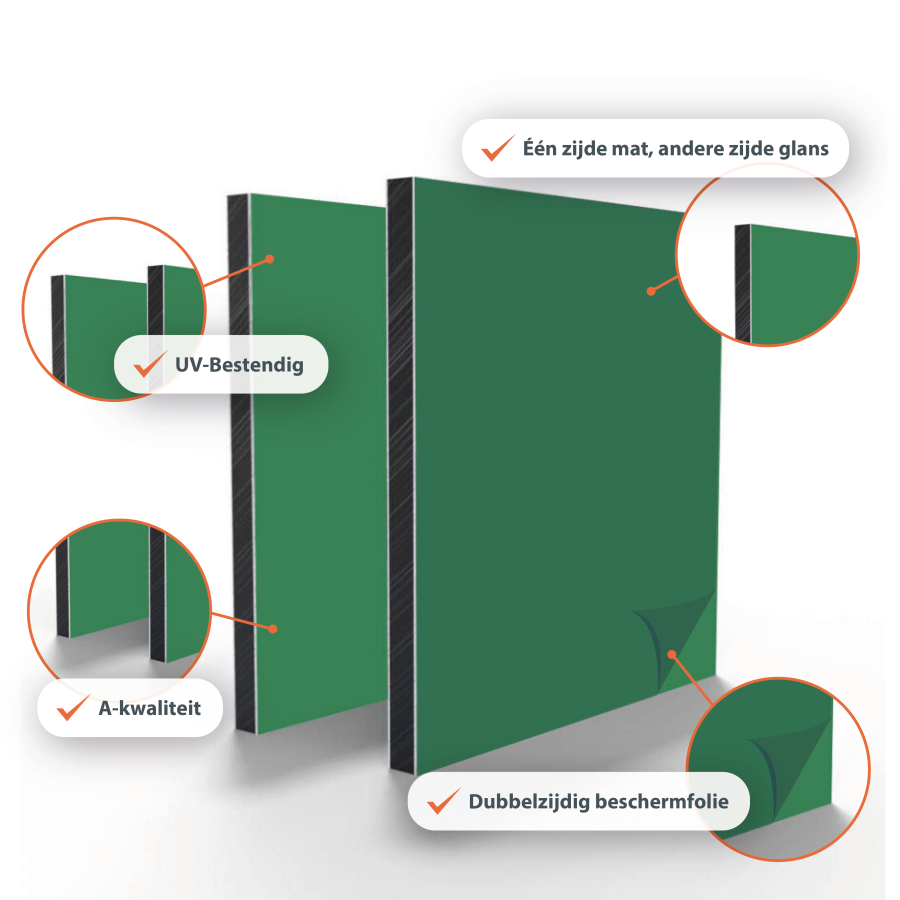 Één zijde mat, andere zijde glans

UV-Bestendig

A-kwaliteit

Dubbelzijdig beschermfolie