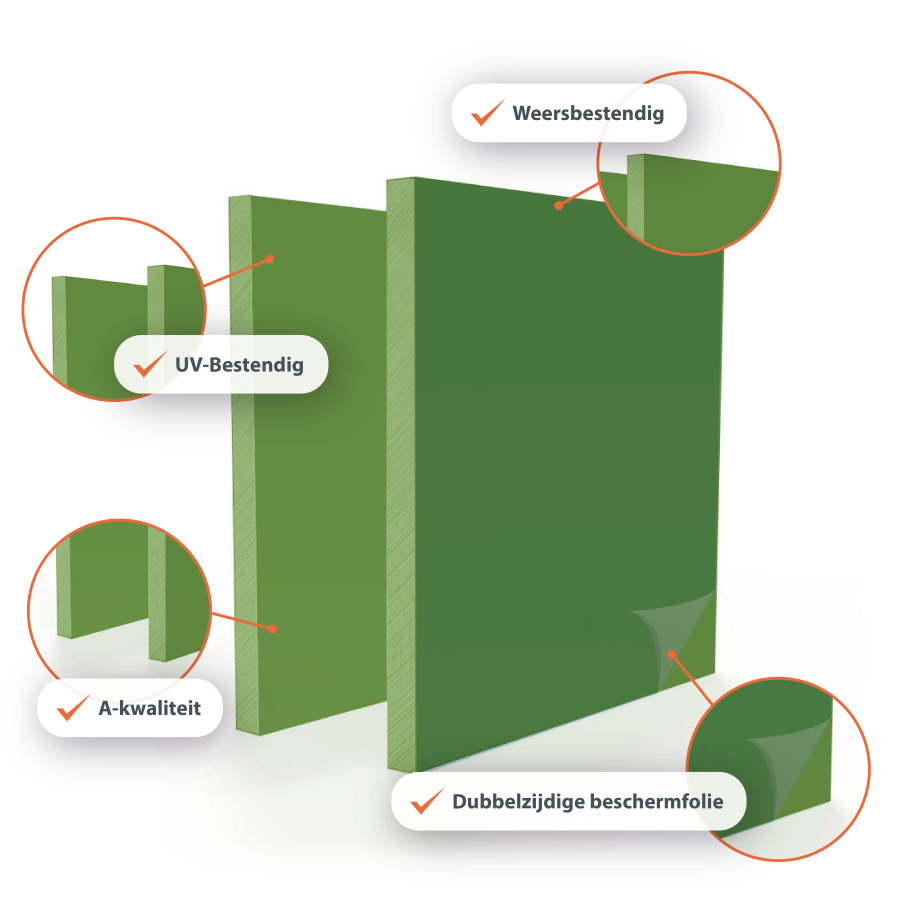 Weersbestendig

UV-Bestendig

A-kwaliteit

Dubbelzijdige beschermfolie