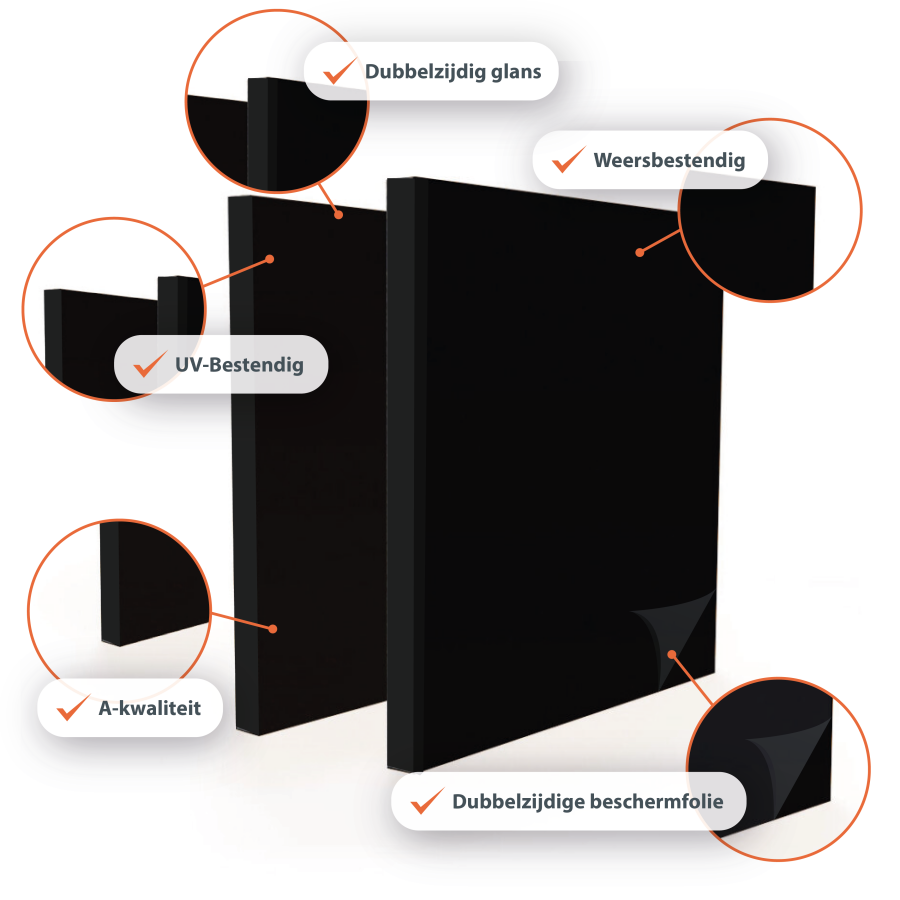 Dubbelzijdig glans

Weersbestendig

UV-Bestendig

A-kwaliteit

Dubbelzijdige beschermfolie