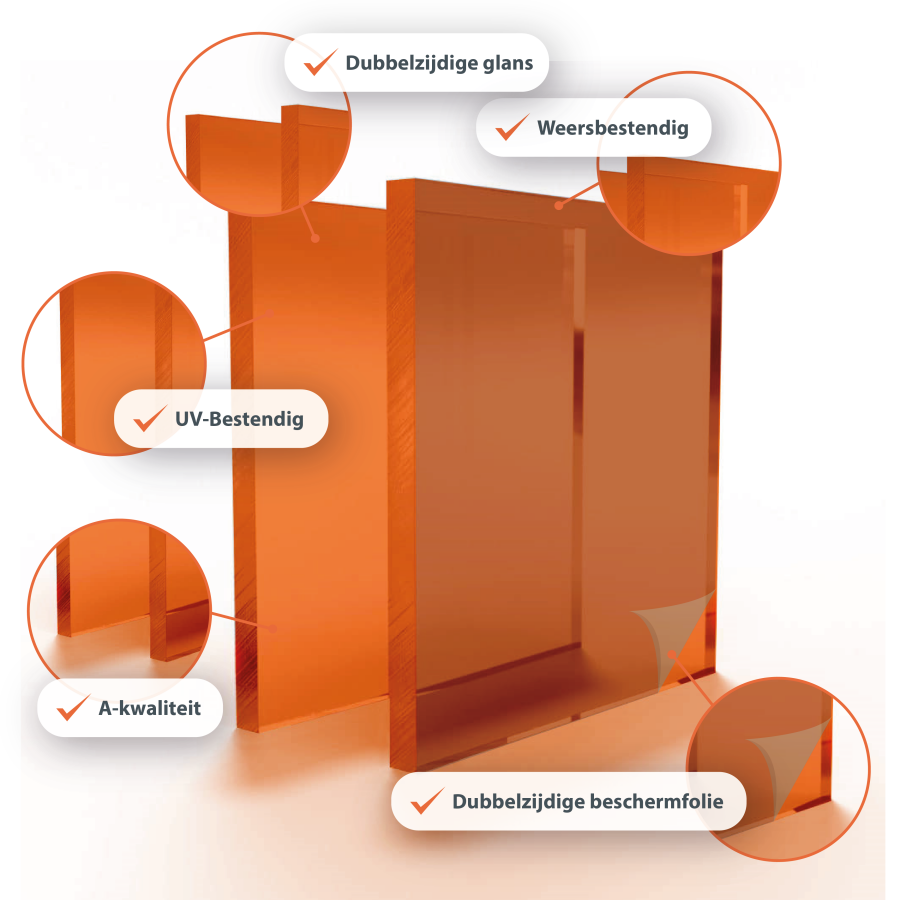 Dubbelzijdige glans

Weersbestendig

UV-Bestendig

A-kwaliteit

Dubbelzijdige beschermfolie