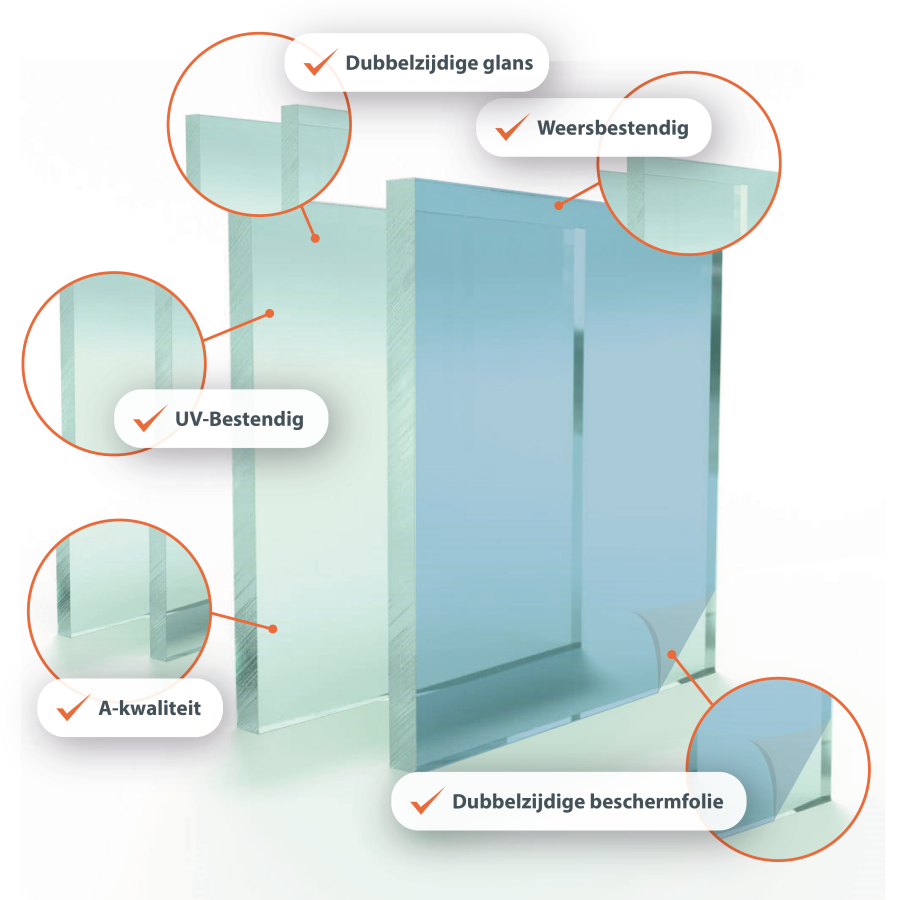 Dubbelzijdige glans

Weersbestendig

UV-Bestendig

A-kwaliteit

Dubbelzijdige beschermfolie