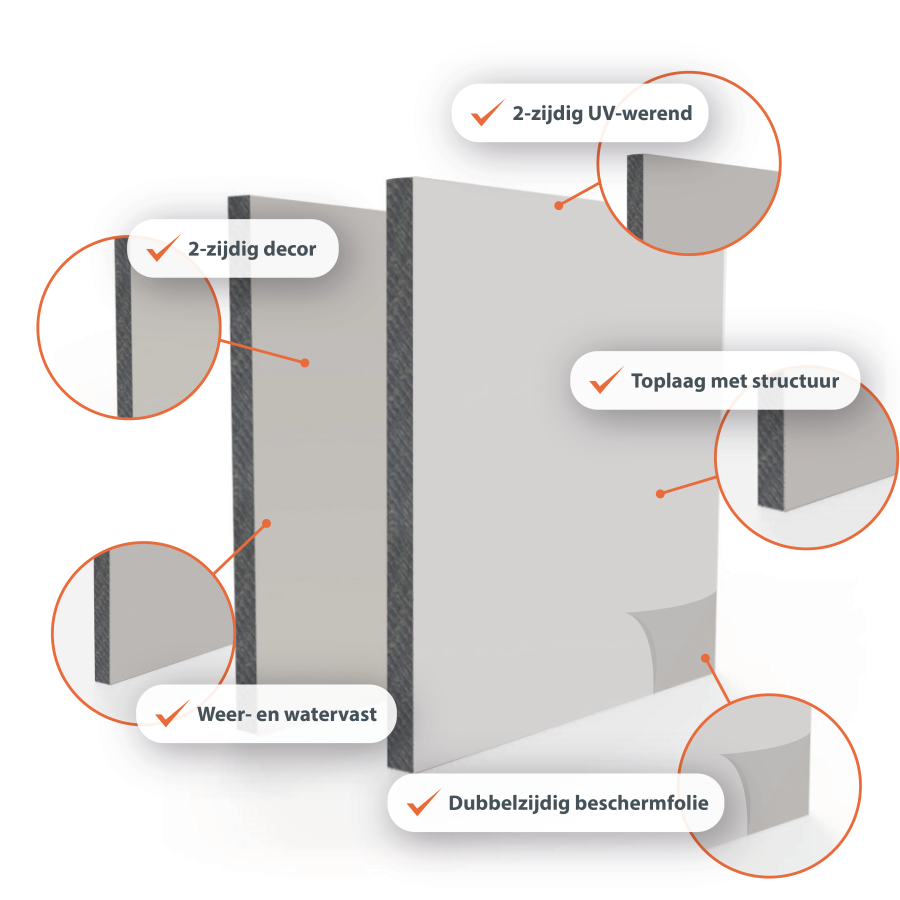 2-zijdig UV-werend

2-zijdig decor

Toplaag met structuur

Weer- en watervast

Dubbelzijdig beschermfolie