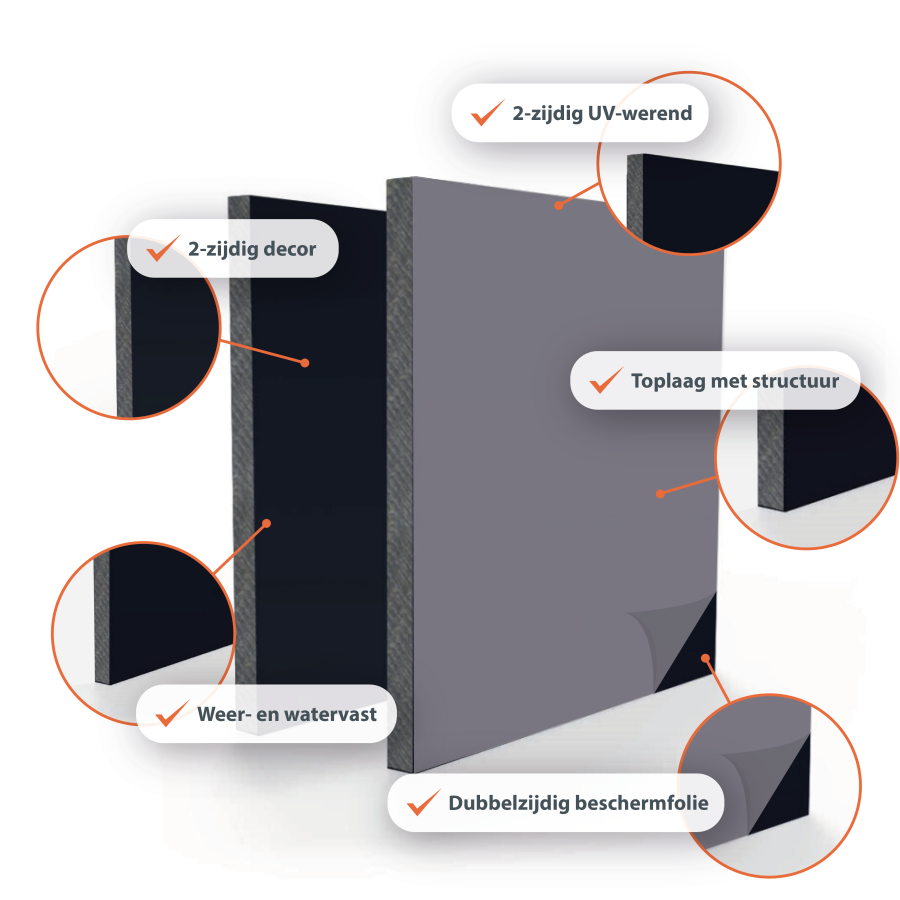 2-zijdig UV-werend

2-zijdig decor

Toplaag met structuur

Weer- en watervast

Dubbelzijdig beschermfolie