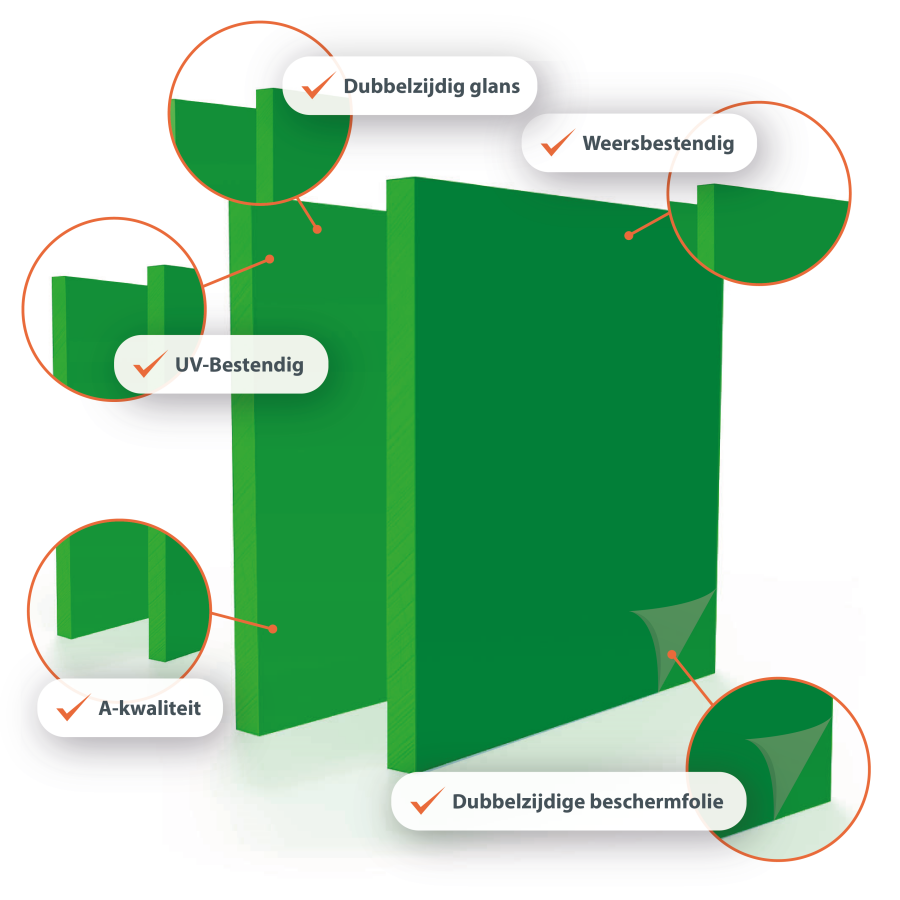 Dubbelzijdig glans

Weersbestendig

UV-Bestendig

A-kwaliteit

Dubbelzijdige beschermfolie