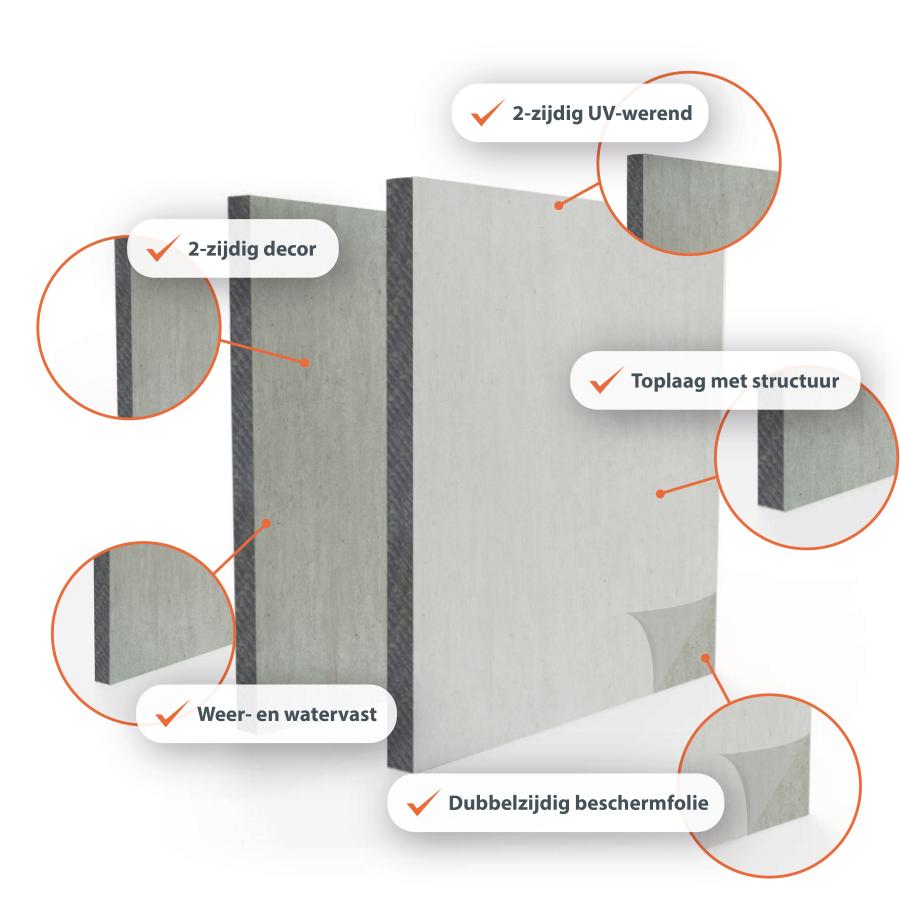 2-zijdig UV-werend

2-zijdig decor

Toplaag met structuur

Weer- en watervast

Dubbelzijdig beschermfolie