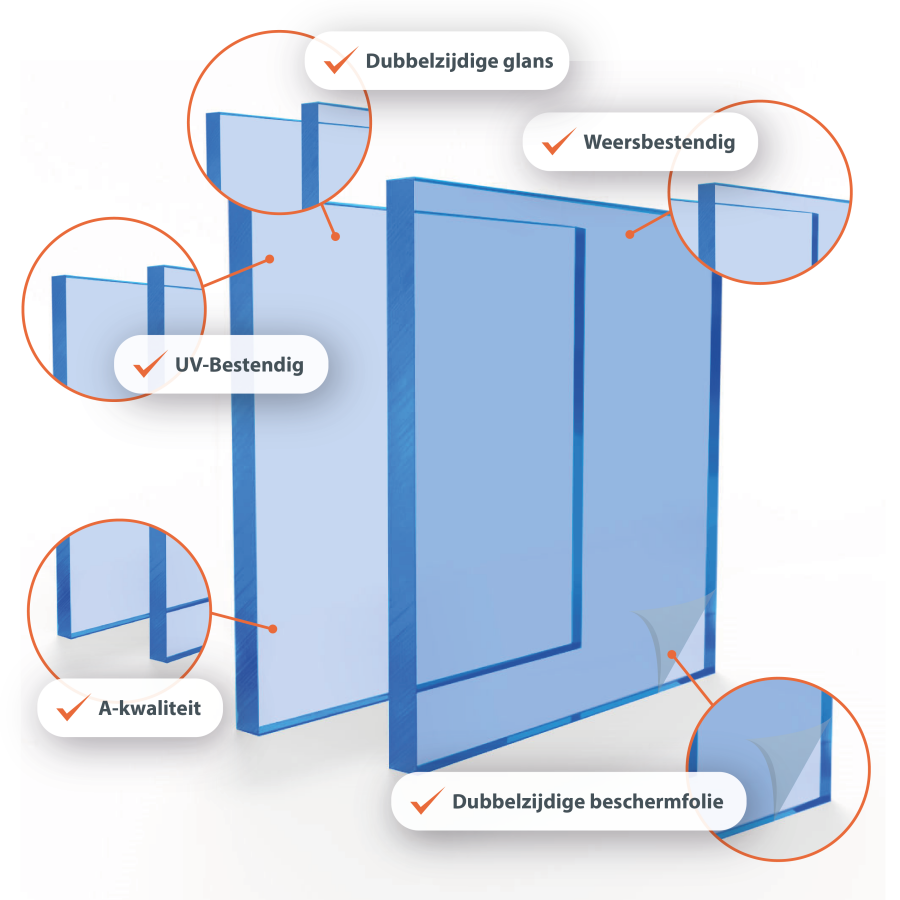 Dubbelzijdige glans

Weersbestendig

UV-Bestendig

A-kwaliteit

Dubbelzijdige beschermfolie