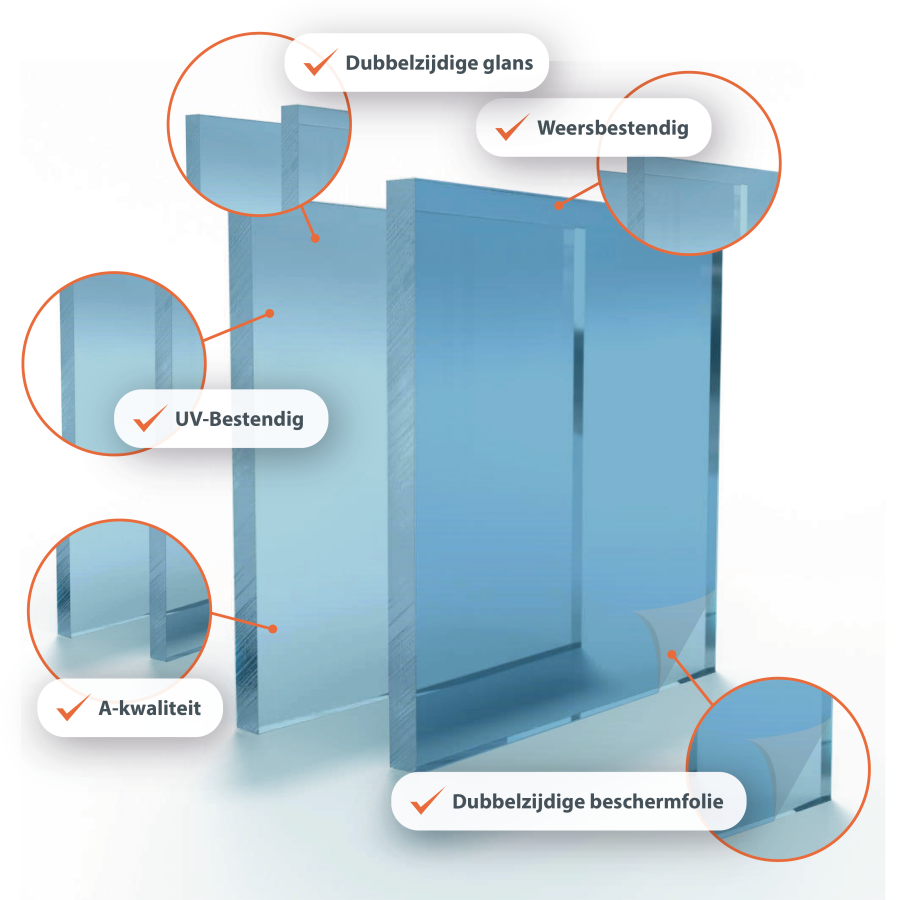 Dubbelzijdige glans

Weersbestendig

UV-Bestendig

A-kwaliteit

Dubbelzijdige beschermfolie