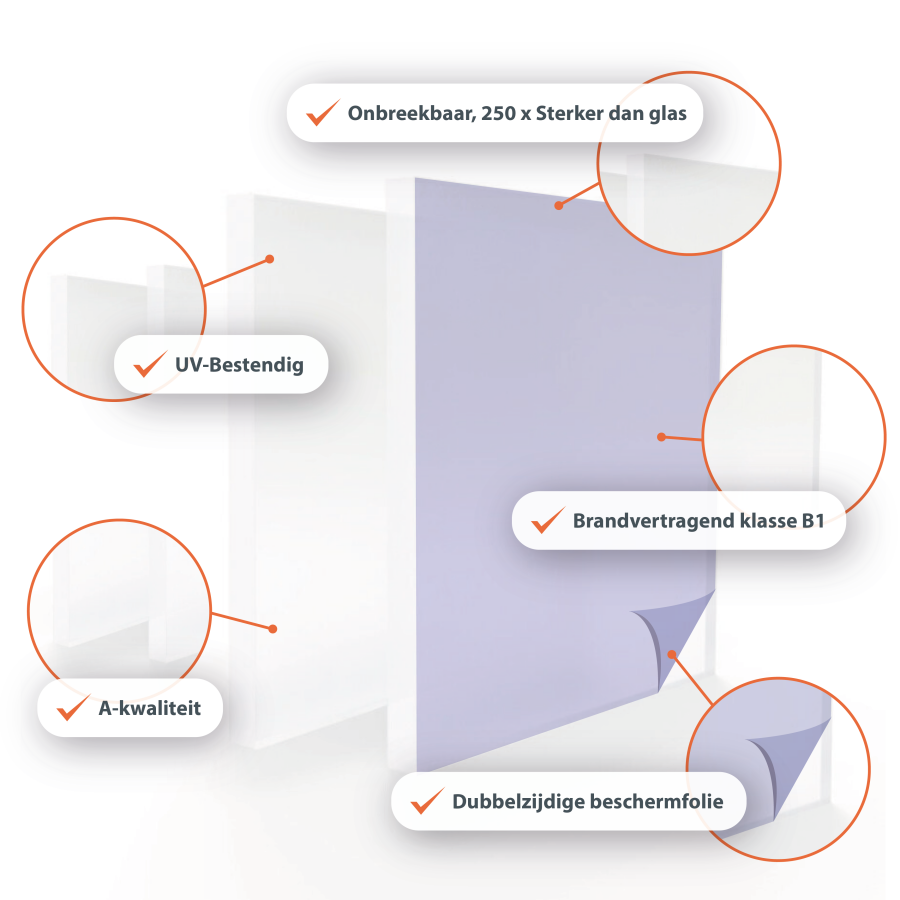 Onbreekbaar, 250 x Sterker dan glas

UV-Bestendig

Brandvertragend klasse B1

A-kwaliteit

Dubbelzijdige beschermfolie