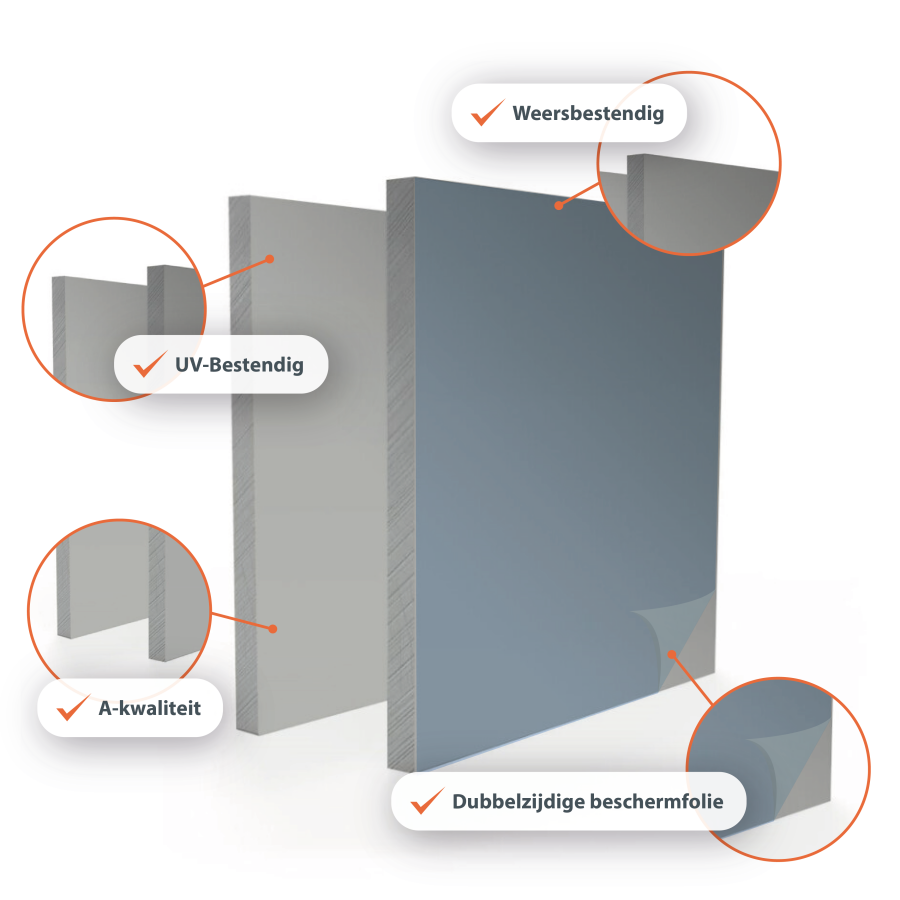 Weersbestendig

UV-Bestendig

A-kwaliteit

Dubbelzijdige beschermfolie